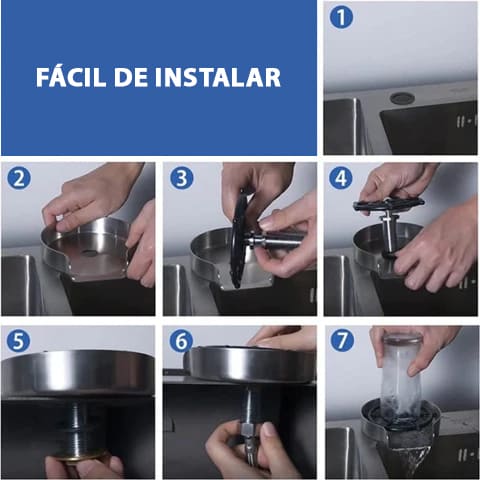 FÁCIL DE INSTALAR

1

2

3

4

5

6

7